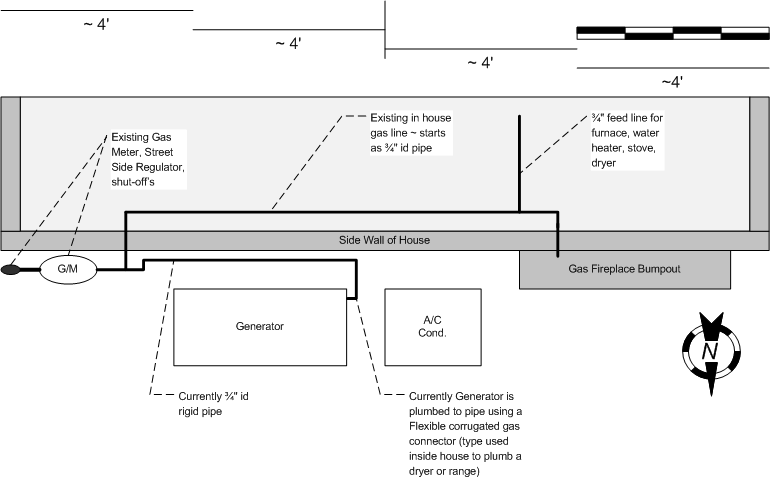 ~ 4'

~ 4'

~ 4'

~4'

Existing Gas Meter, Street Side Regulator, shut-off's

Existing in house gas line ~ starts as ¾" id pipe

¾" feed line for furnace, water heater, stove, dryer

Side Wall of House

G/M

Gas Fireplace Bumpout

Generator

A/C Cond.

N

Currently ¾" id rigid pipe

Currently Generator is plumbed to pipe using a Flexible corrugated gas connector (type used inside house to plumb a dryer or range)